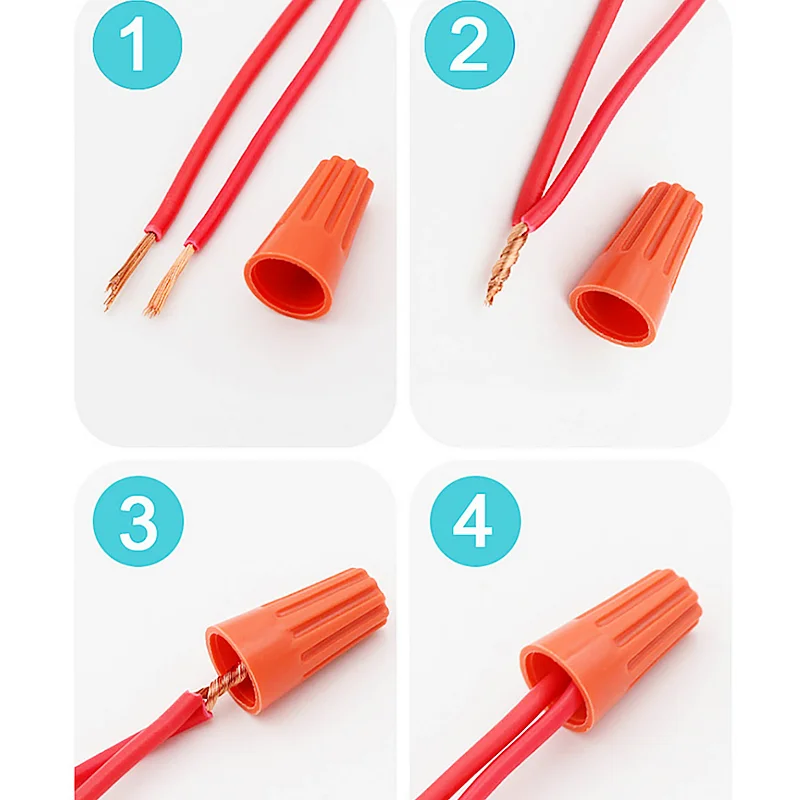 1

2

3

4